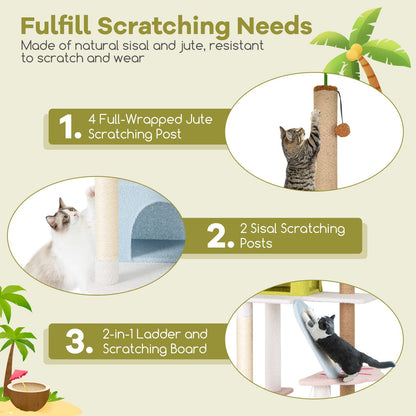 Fulfill Scratching Needs
Made of natural sisal and jute, resistant to scratch and wear

1. 4 Full-Wrapped Jute Scratching Post

2. 2 Sisal Scratching Posts

3. 2-in-1 Ladder and Scratching Board