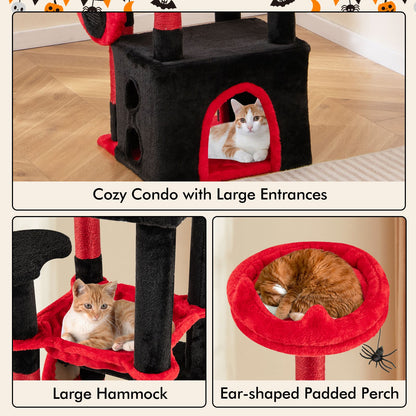 Cozy Condo with Large Entrances

Large Hammock

Ear-shaped Padded Perch