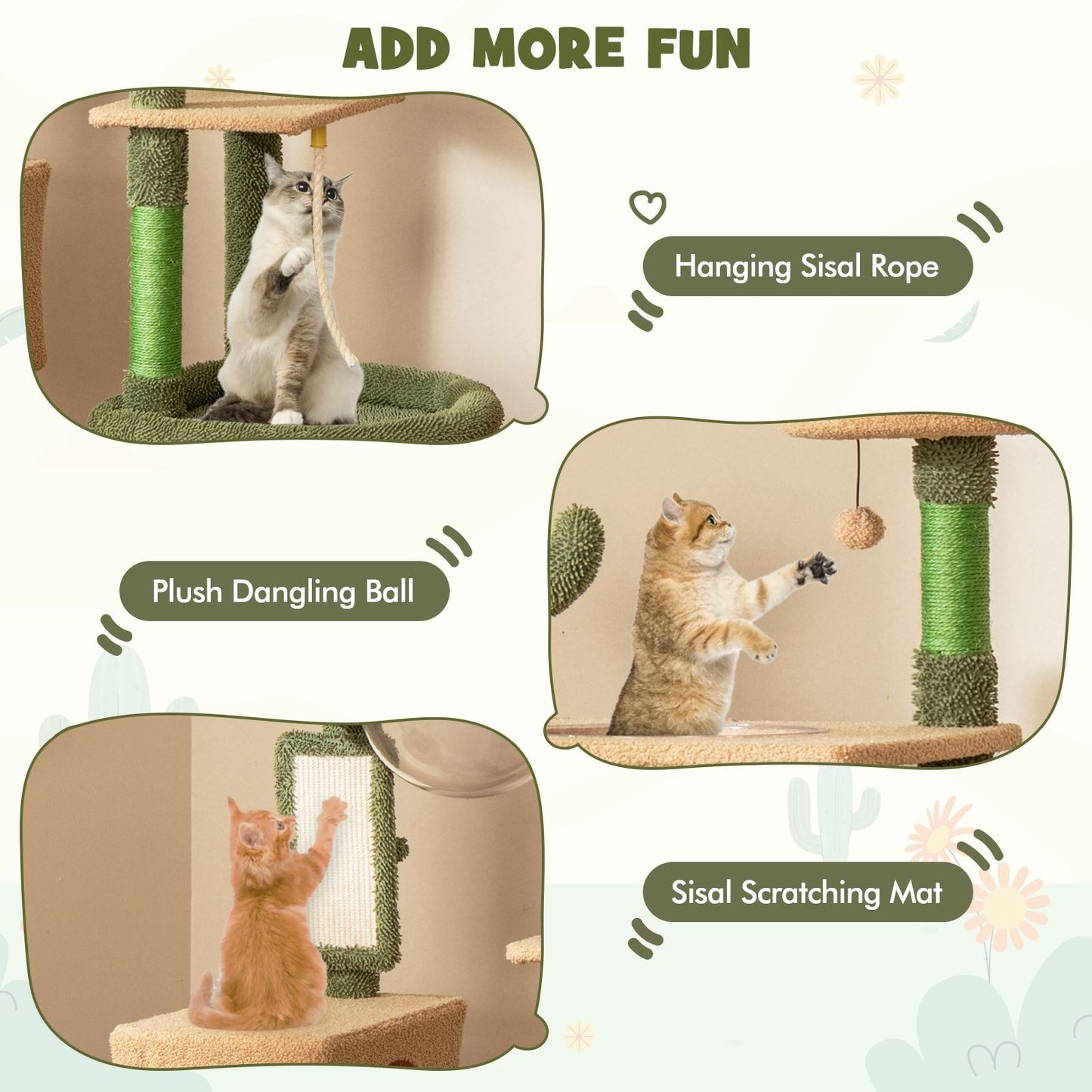 ADD MORE FUN

Hanging Sisal Rope

Plush Dangling Ball

Sisal Scratching Mat