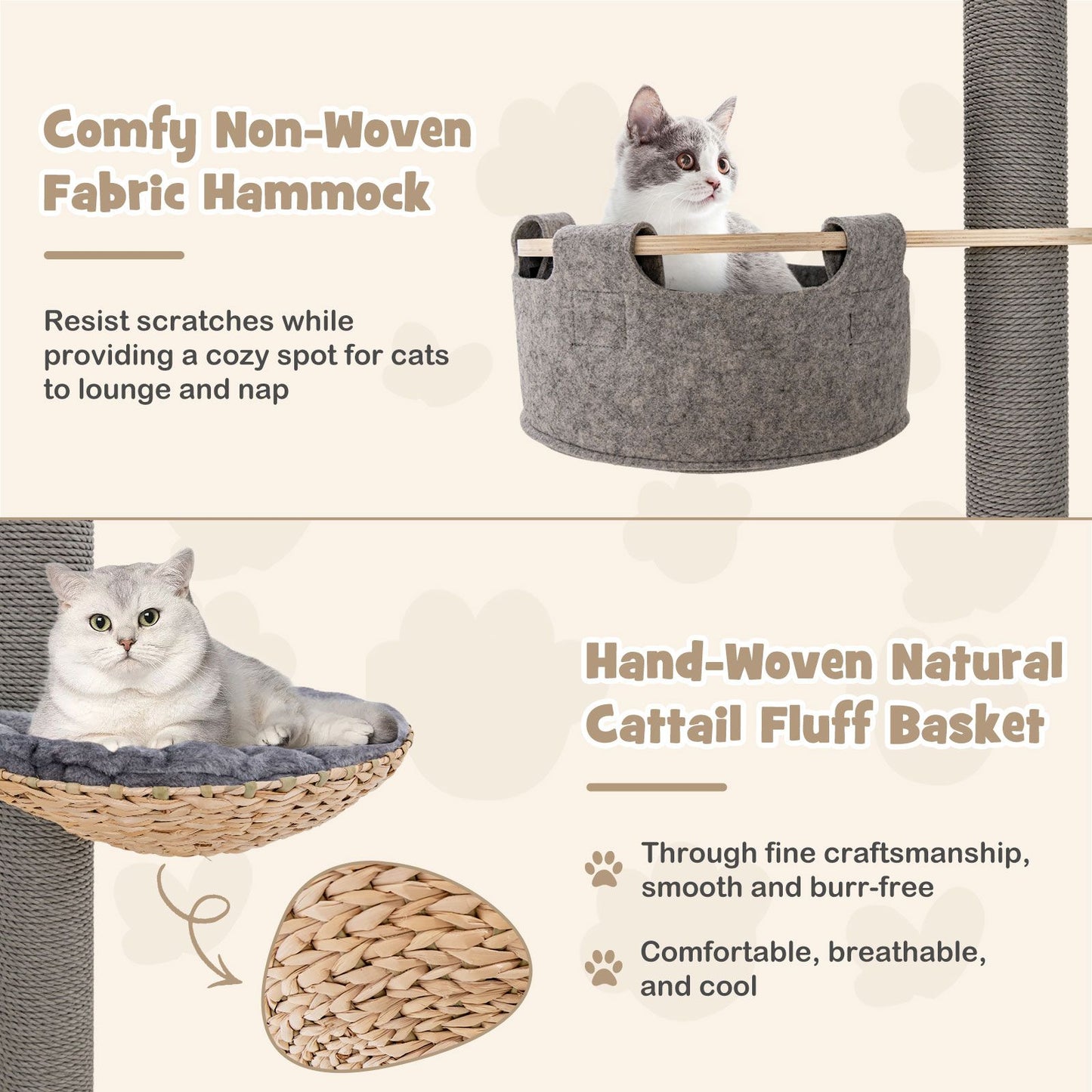 Comfy Non-Woven Fabric Hammock

Resist scratches while providing a cozy spot for cats to lounge and nap

Hand-Woven Natural Cattail Fluff Basket

Through fine craftsmanship, smooth and burr-free

Comfortable, breathable, and cool