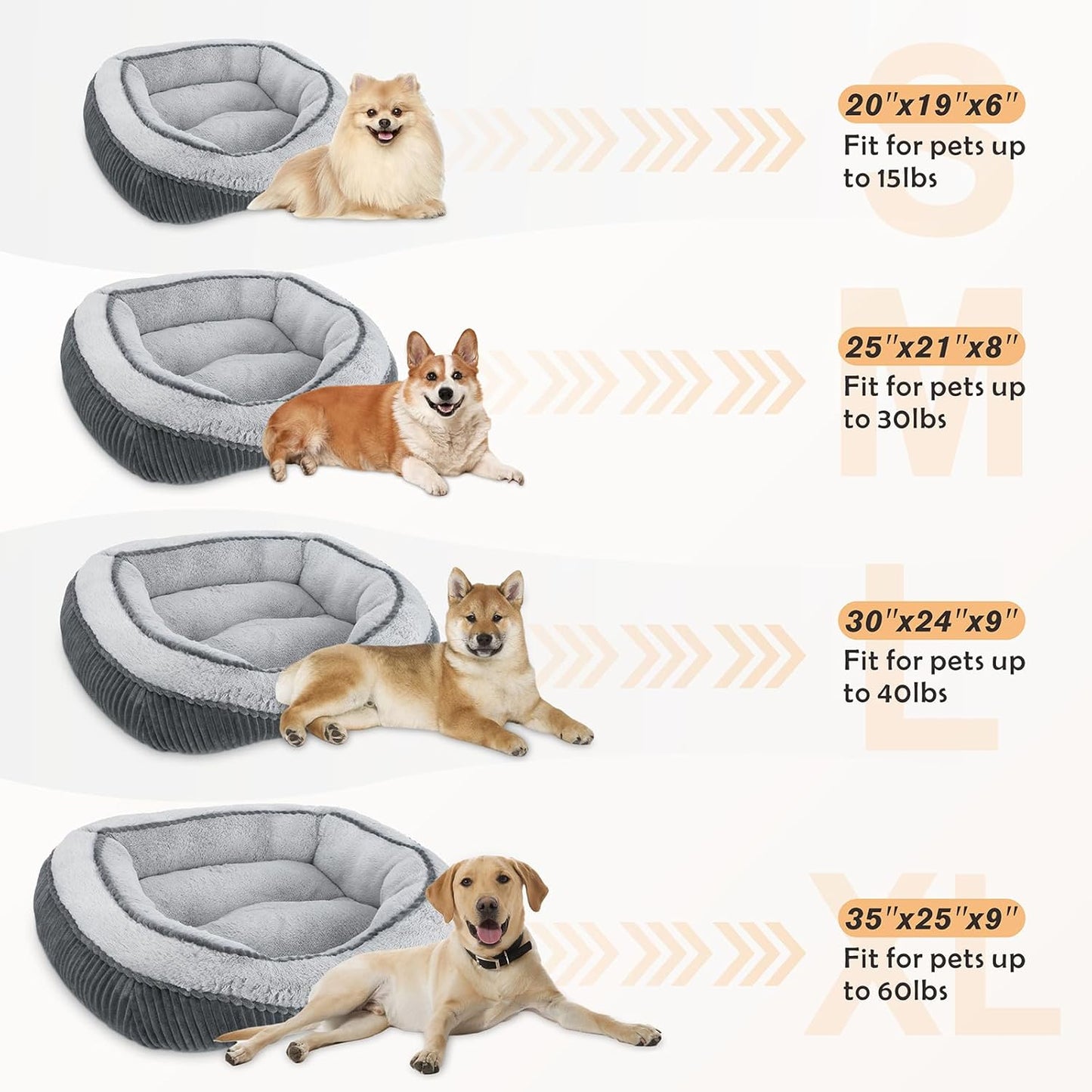 S
20"x19"x6"
Fit for pets up to 15lbs

M
25"x21"x8"
Fit for pets up to 30lbs

L
30"x24"x9"
Fit for pets up to 40lbs

XL
35"x25"x9"
Fit for pets up to 60lbs