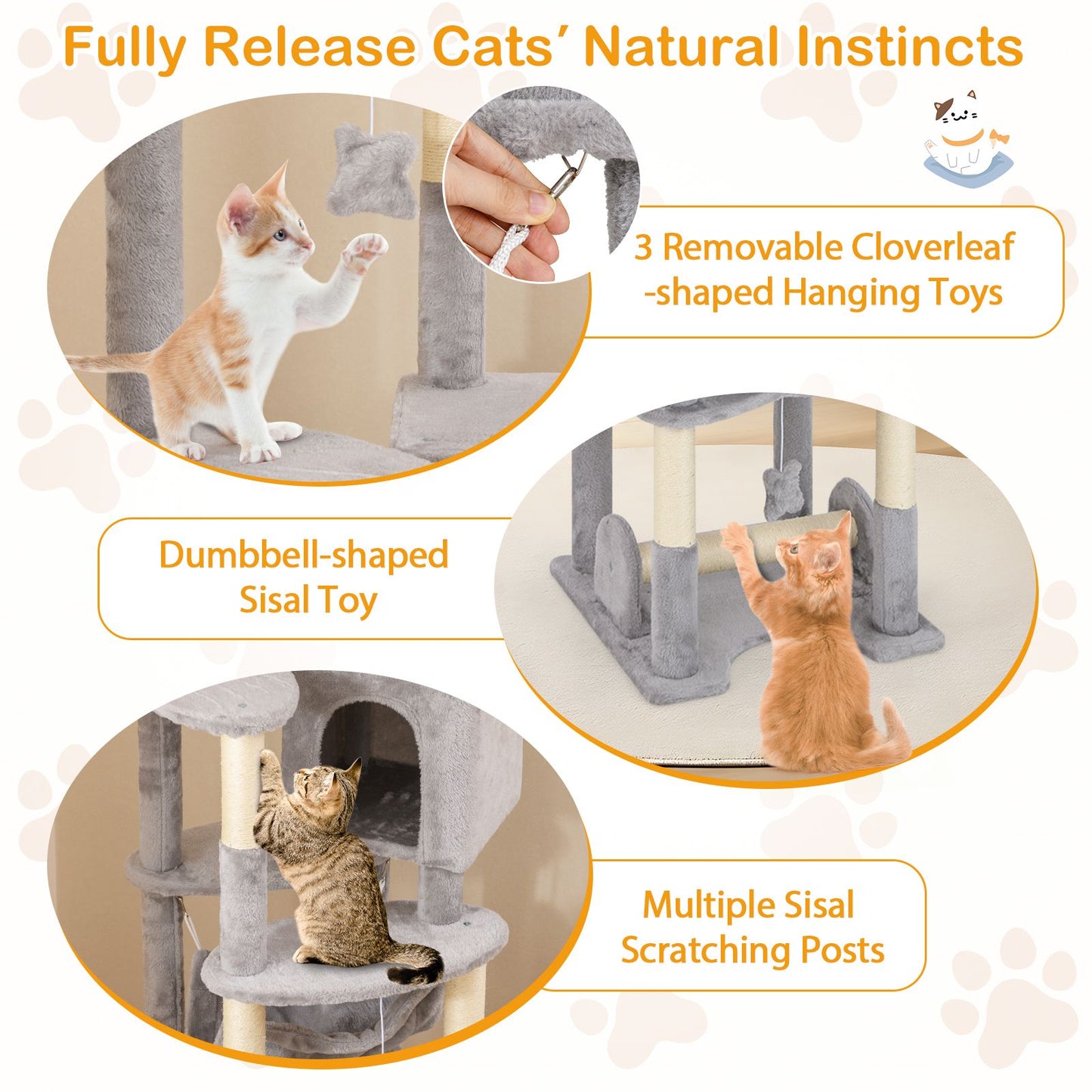 Fully Release Cats′ Natural Instincts

3 Removable Cloverleaf -shaped Hanging Toys

Dumbbell-shaped Sisal Toy

Multiple Sisal Scratching Posts