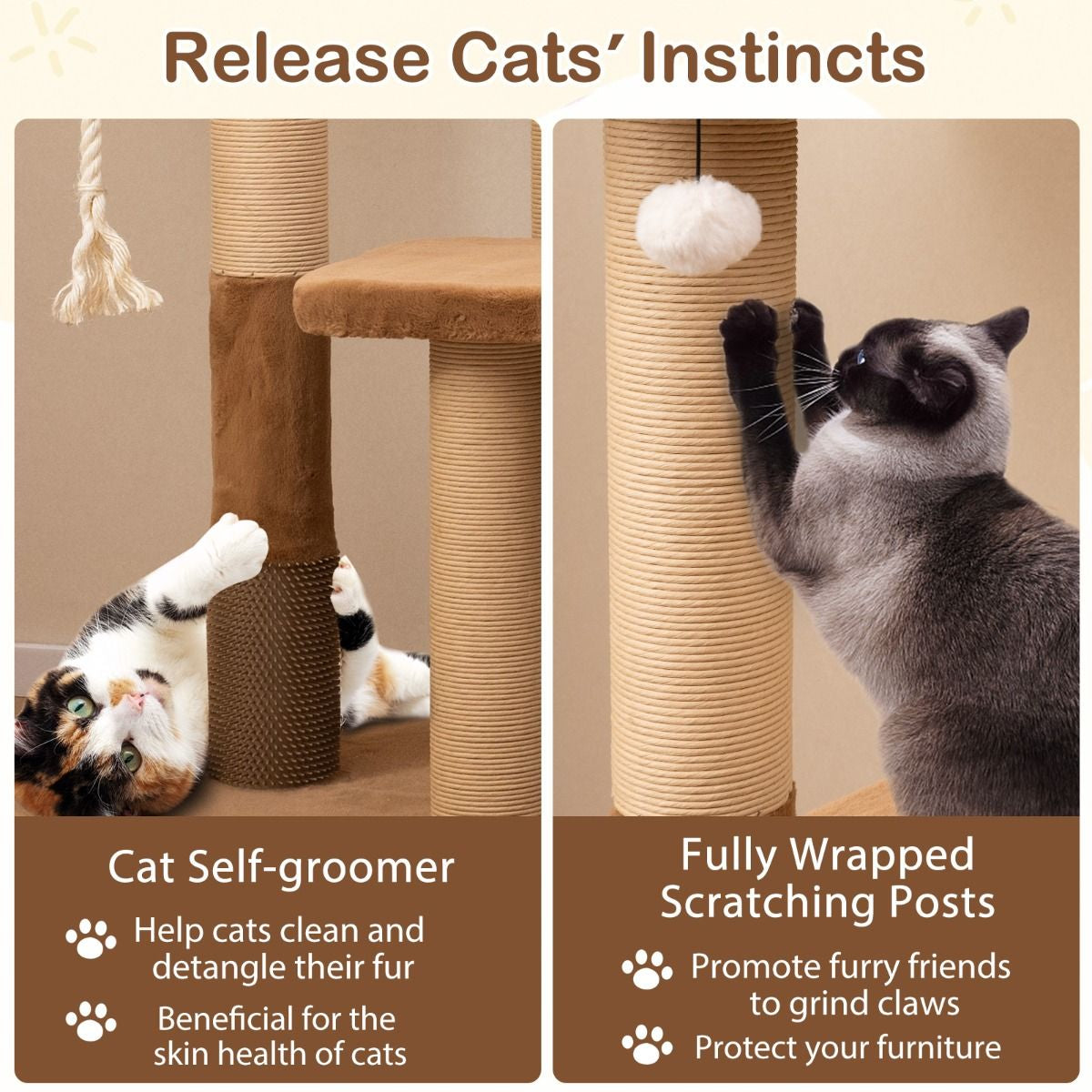 Release Cats' Instincts

Cat Self-groomer

Help cats clean and detangle their fur

Beneficial for the skin health of cats

Fully Wrapped Scratching Posts

Promote furry friends to grind claws

Protect your furniture