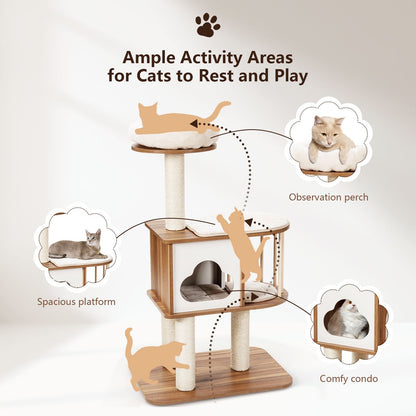 Ample Activity Areas for Cats to Rest and Play

Observation perch

Spacious platform

Comfy condo